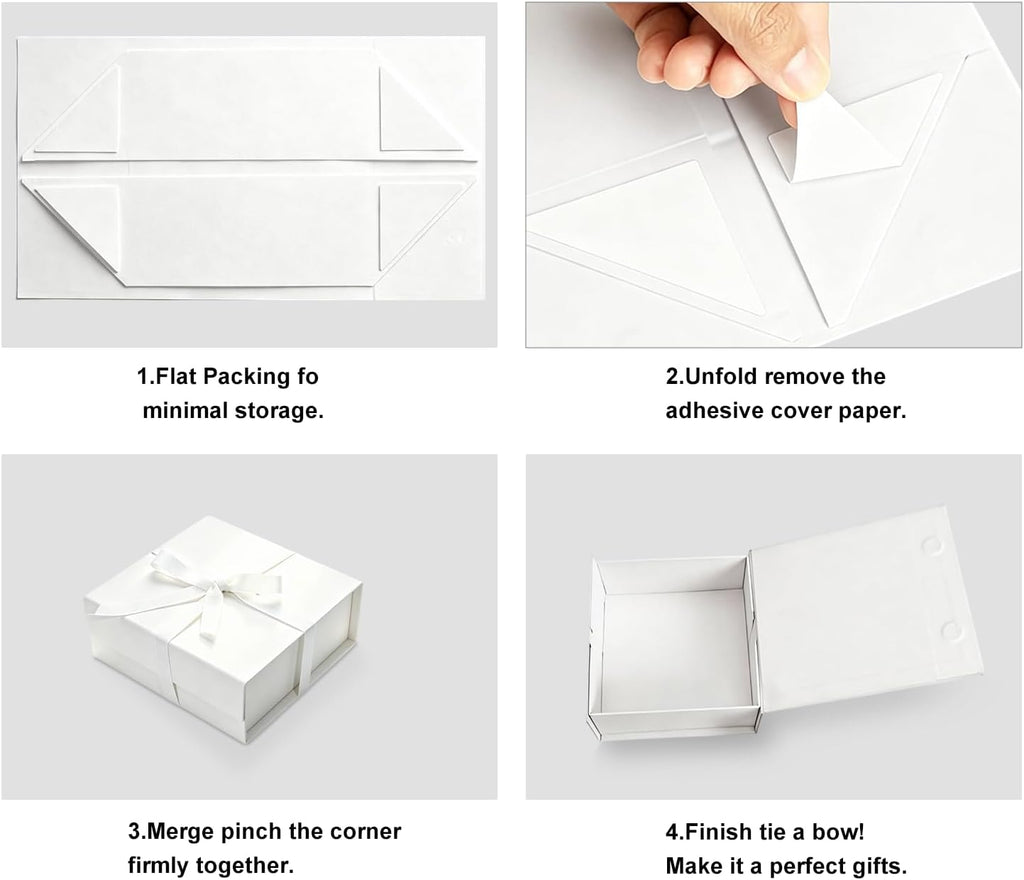 1.Flat Packing fo minimal storage.

2.Unfold remove the adhesive cover paper.

3.Merge pinch the corner firmly together.

4.Finish tie a bow! Make it a perfect gifts.