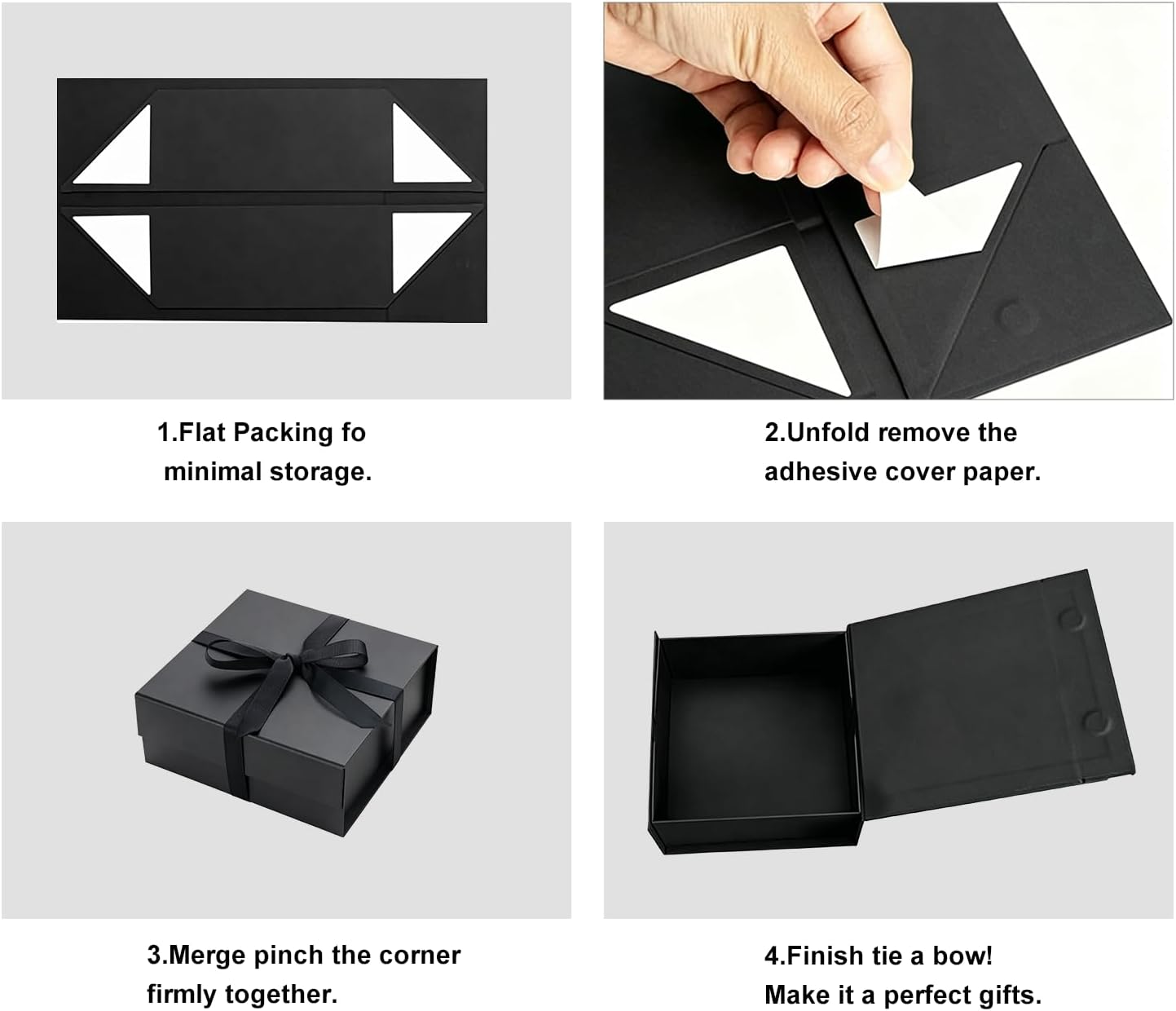 1.Flat Packing fo minimal storage.

2.Unfold remove the adhesive cover paper.

3.Merge pinch the corner firmly together.

4.Finish tie a bow! Make it a perfect gifts.