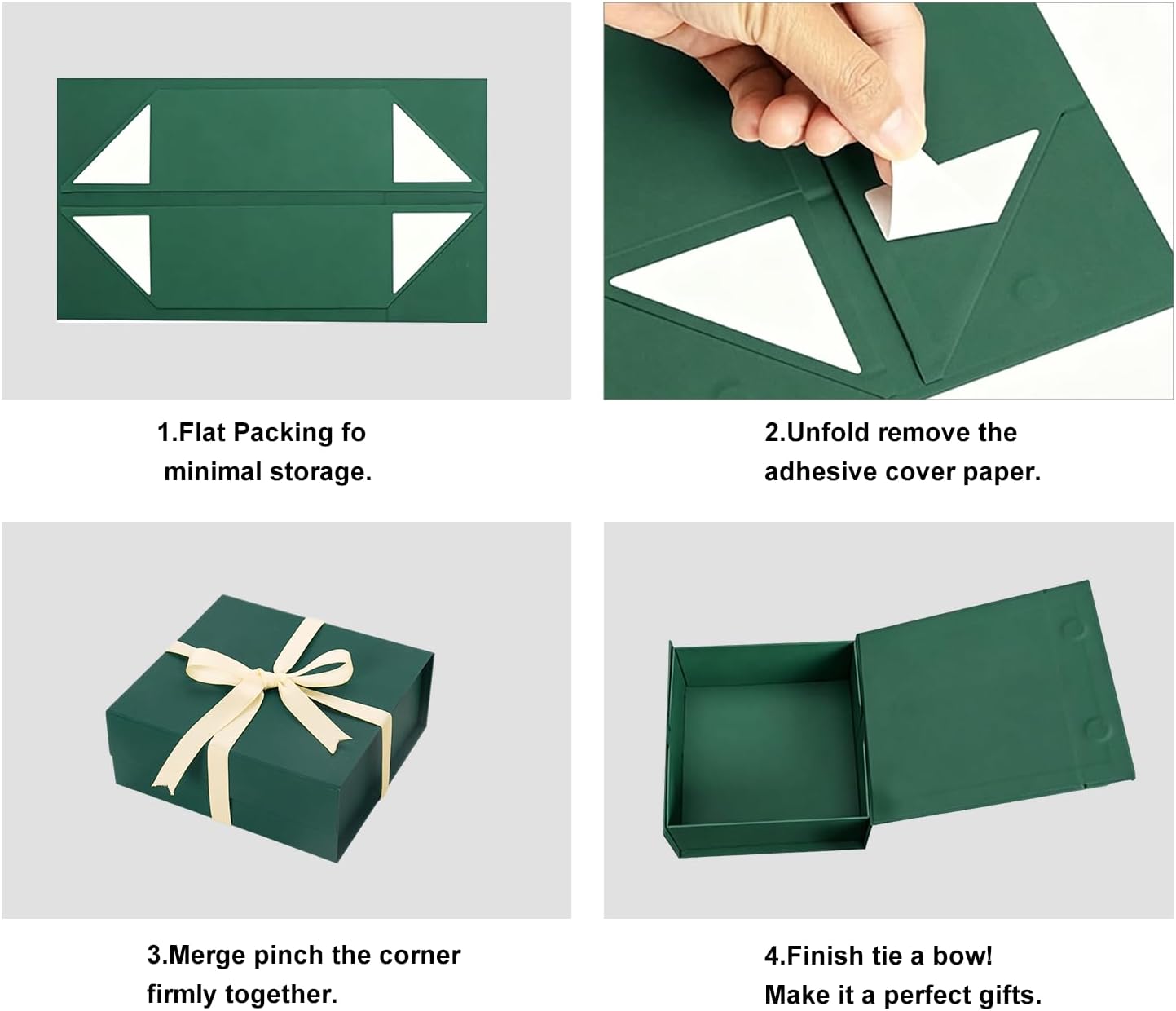 1.Flat Packing fo minimal storage.

2.Unfold remove the adhesive cover paper.

3.Merge pinch the corner firmly together.

4.Finish tie a bow! Make it a perfect gifts.